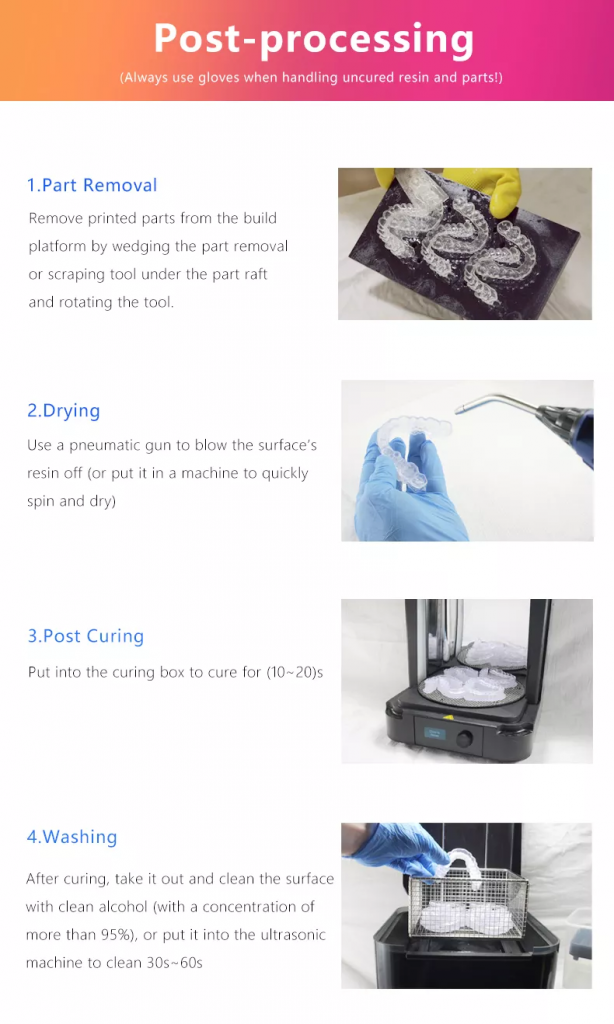 Post-processing

(Always use gloves when handling uncured resin and parts!)

1.Part Removal

Remove printed parts from the build platform by wedging the part removal or scraping tool under the part raft and rotating the tool.

2.Drying

Use a pneumatic gun to blow the surface's resin off (or put it in a machine to quickly spin and dry)

3.Post Curing

Put into the curing box to cure for (10~20)s

4.Washing

After curing, take it out and clean the surface with clean alcohol (with a concentration of more than 95%), or put it into the ultrasonic machine to clean 30s~60s