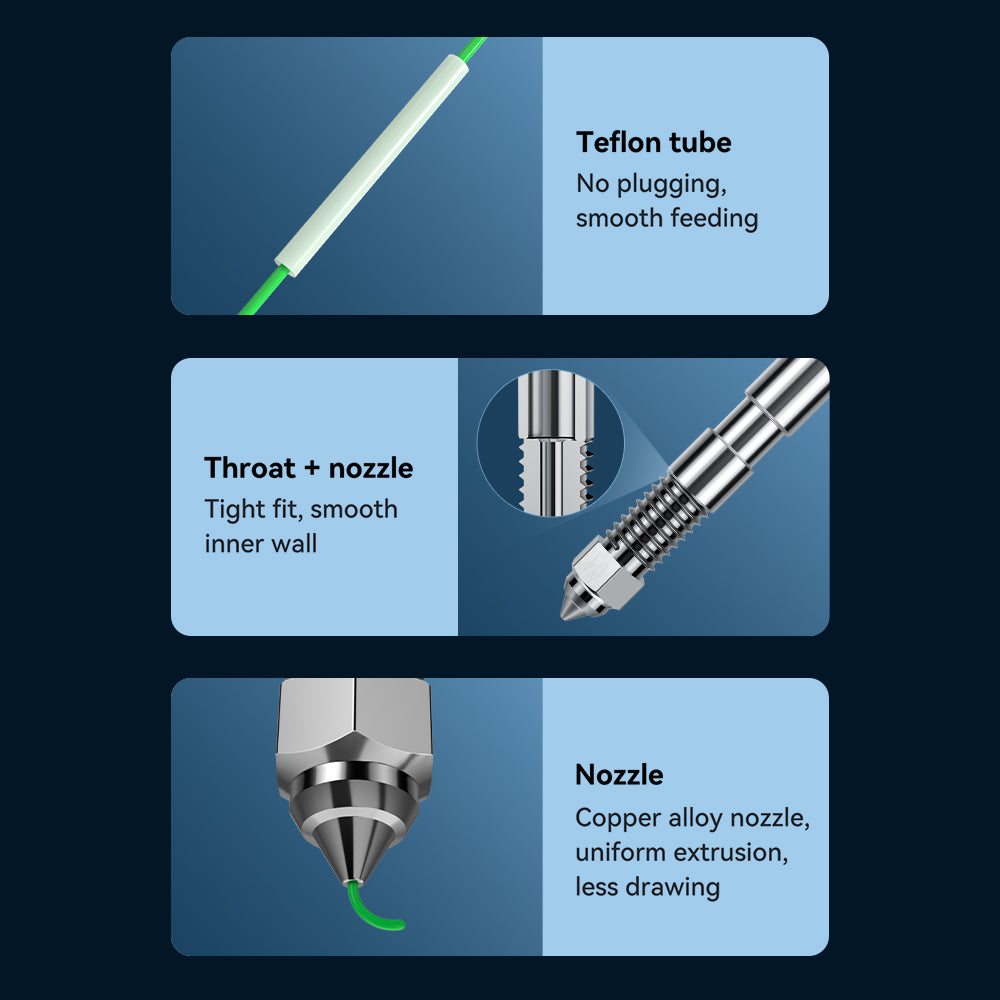 Teflon tube
No plugging, smooth feeding

Throat + nozzle
Tight fit, smooth inner wall

Nozzle
Copper alloy nozzle, uniform extrusion, less drawing